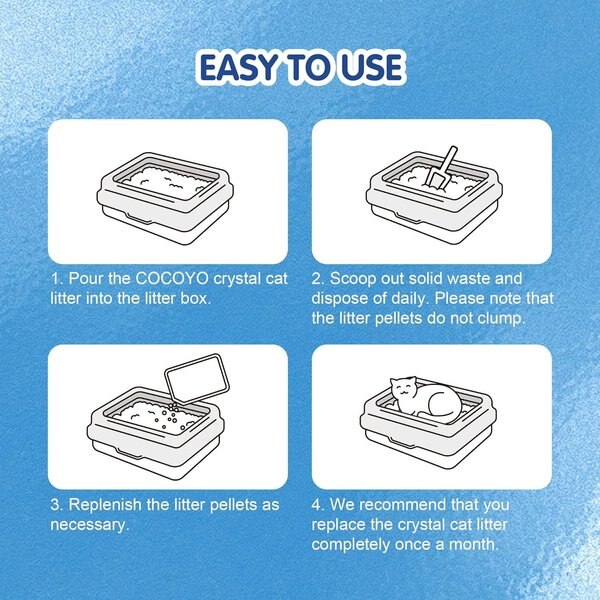 EASY TO USE

1. Pour the COCOYO crystal cat litter into the litter box.

2. Scoop out solid waste and dispose of daily. Please note that the litter pellets do not clump.

3. Replenish the litter pellets as necessary.

4. We recommend that you replace the crystal cat litter completely once a month.