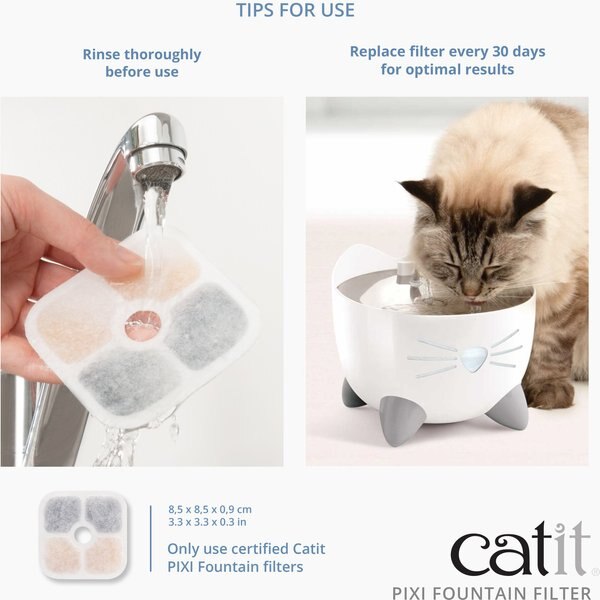 TIPS FOR USE

Rinse thoroughly before use

Replace filter every 30 days for optimal results

8,5 x 8,5 x 0,9 cm
3.3 x 3.3 x 0.3 in

Only use certified Catit PIXI Fountain filters

catit

PIXI FOUNTAIN FILTER