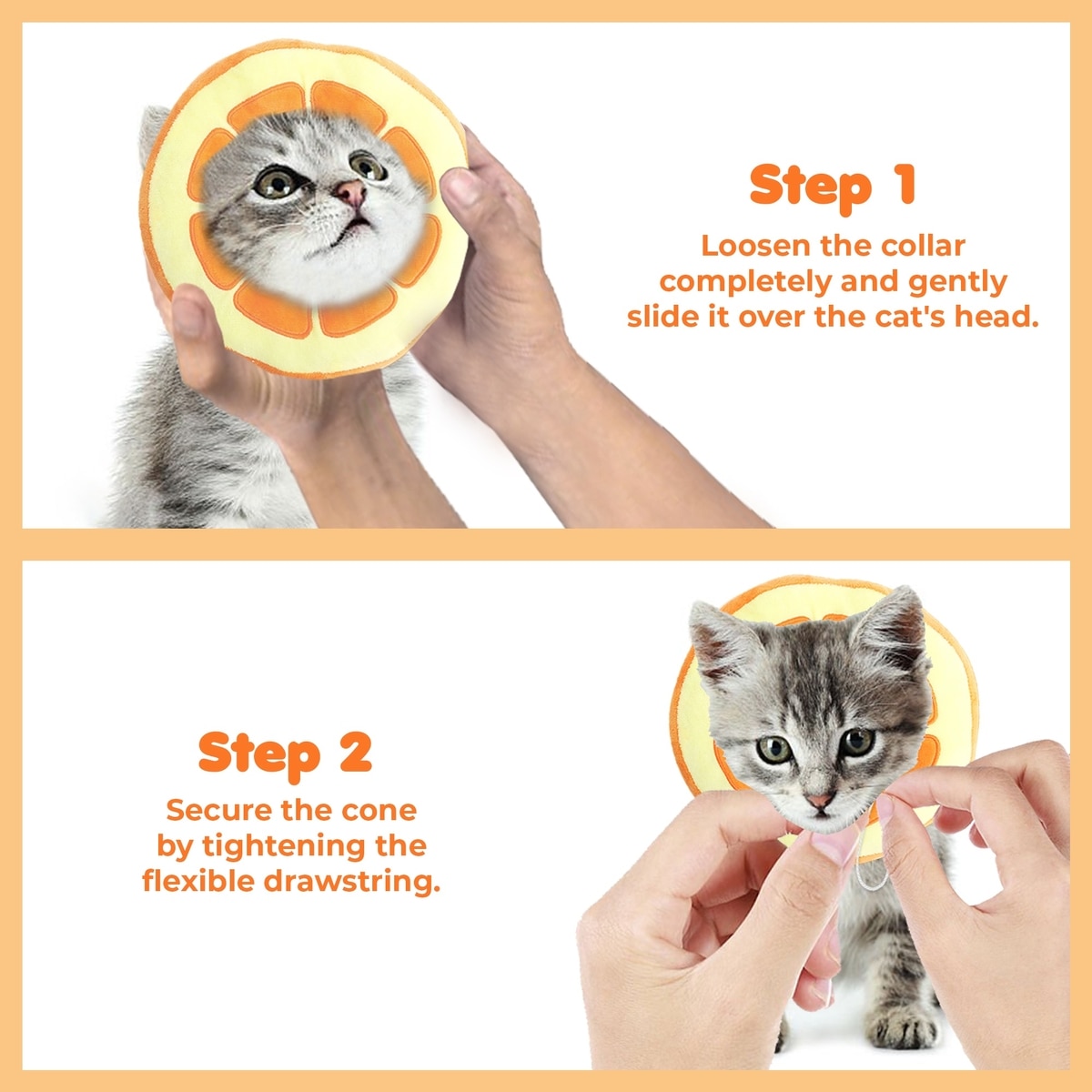 Step 1

Loosen the collar completely and gently slide it over the cat's head.

Step 2

Secure the cone by tightening the flexible drawstring.