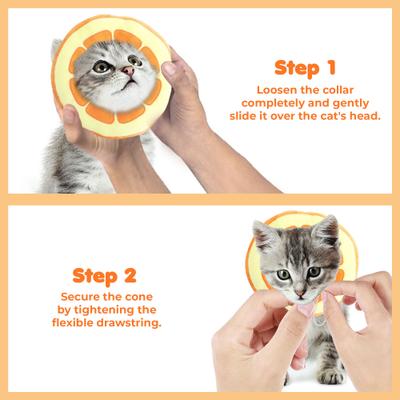 Step 1
Loosen the collar completely and gently slide it over the cat's head.

Step 2
Secure the cone by tightening the flexible drawstring.