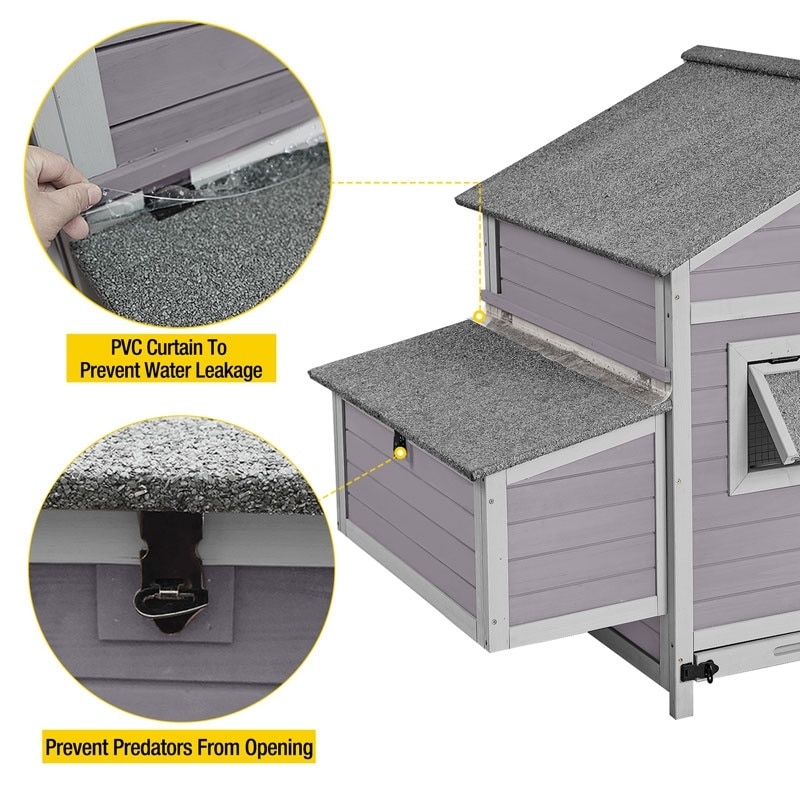 PVC Curtain To Prevent Water Leakage

Prevent Predators From Opening