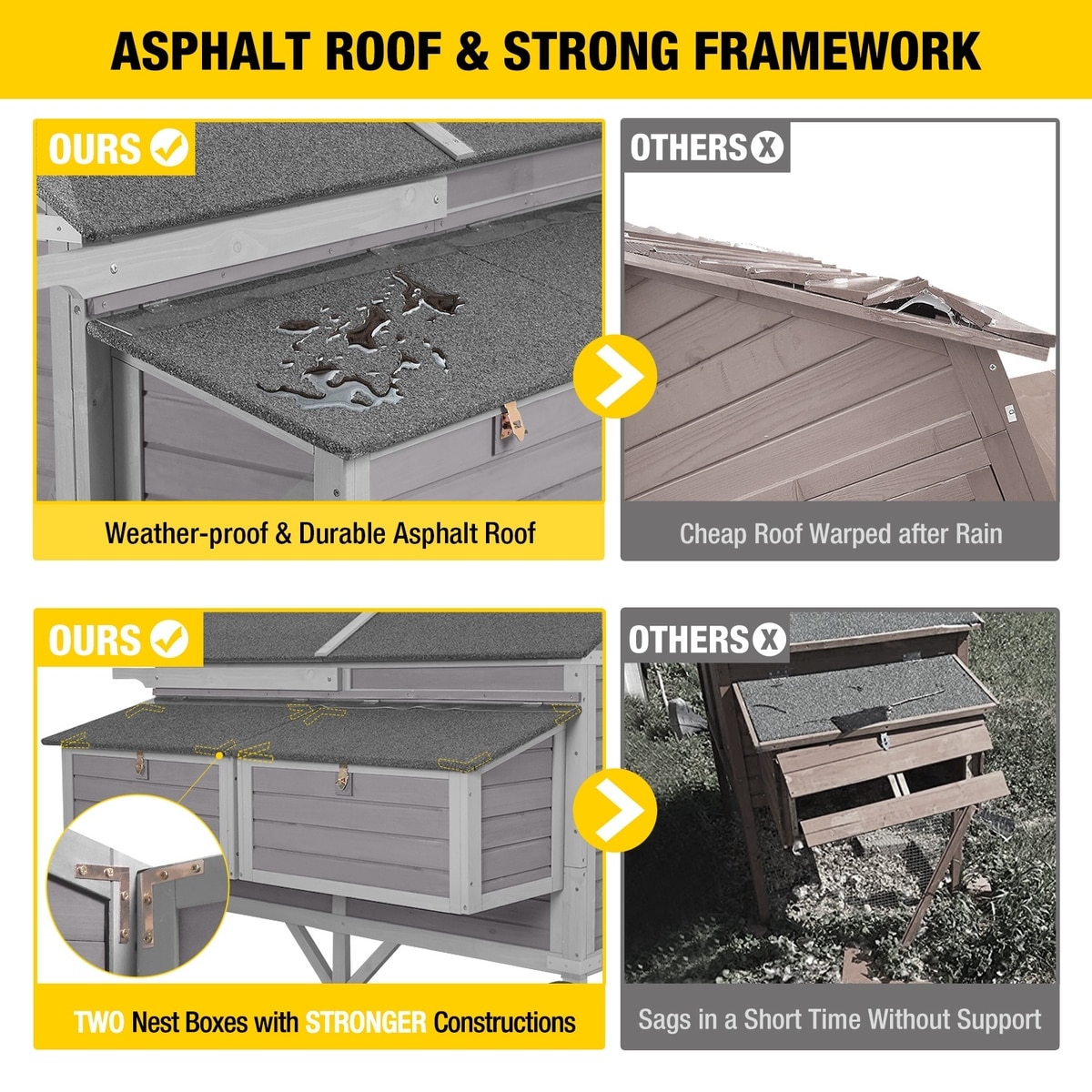 ASPHALT ROOF & STRONG FRAMEWORK

OURS

Weather-proof & Durable Asphalt Roof

OTHERS

Cheap Roof Warped after Rain

OURS

TWO Nest Boxes with STRONGER Constructions

OTHERS

Sags in a Short Time Without Support