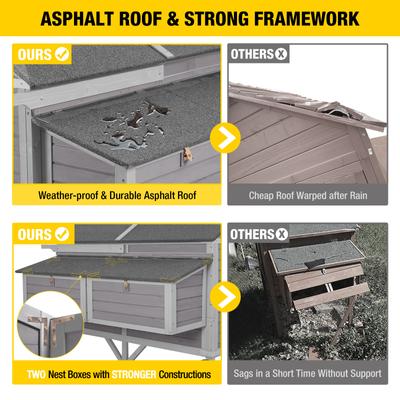 ASPHALT ROOF & STRONG FRAMEWORK

OURS

Weather-proof & Durable Asphalt Roof

OTHERS

Cheap Roof Warped after Rain

OURS

TWO Nest Boxes with STRONGER Constructions

OTHERS

Sags in a Short Time Without Support