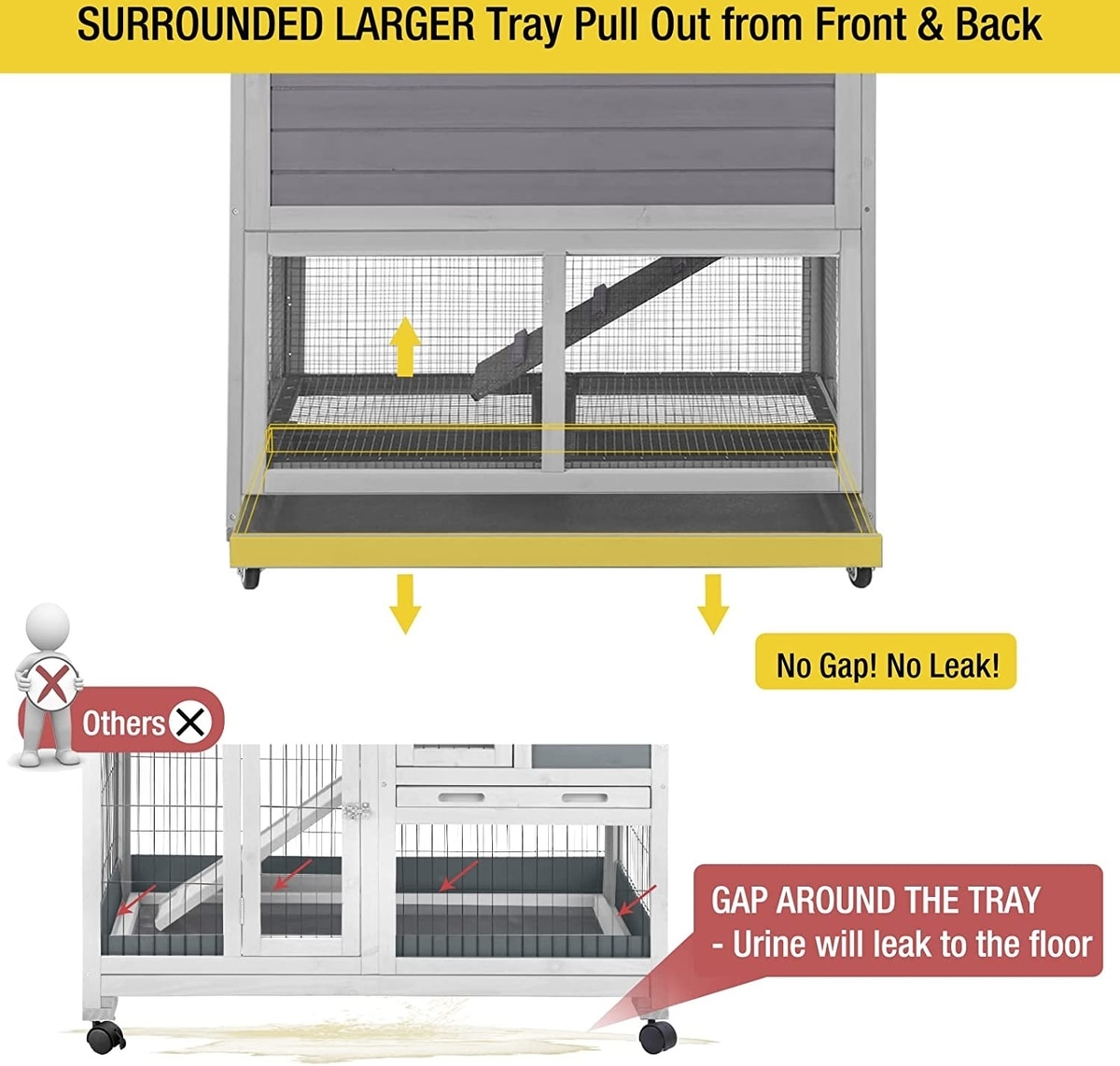 SURROUNDED LARGER Tray Pull Out from Front & Back

No Gap! No Leak!

Others

GAP AROUND THE TRAY
- Urine will leak to the floor