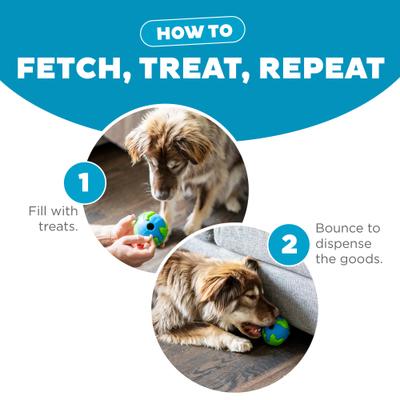 HOW TO
FETCH, TREAT, REPEAT

1
Fill with treats.

2
Bounce to dispense the goods.