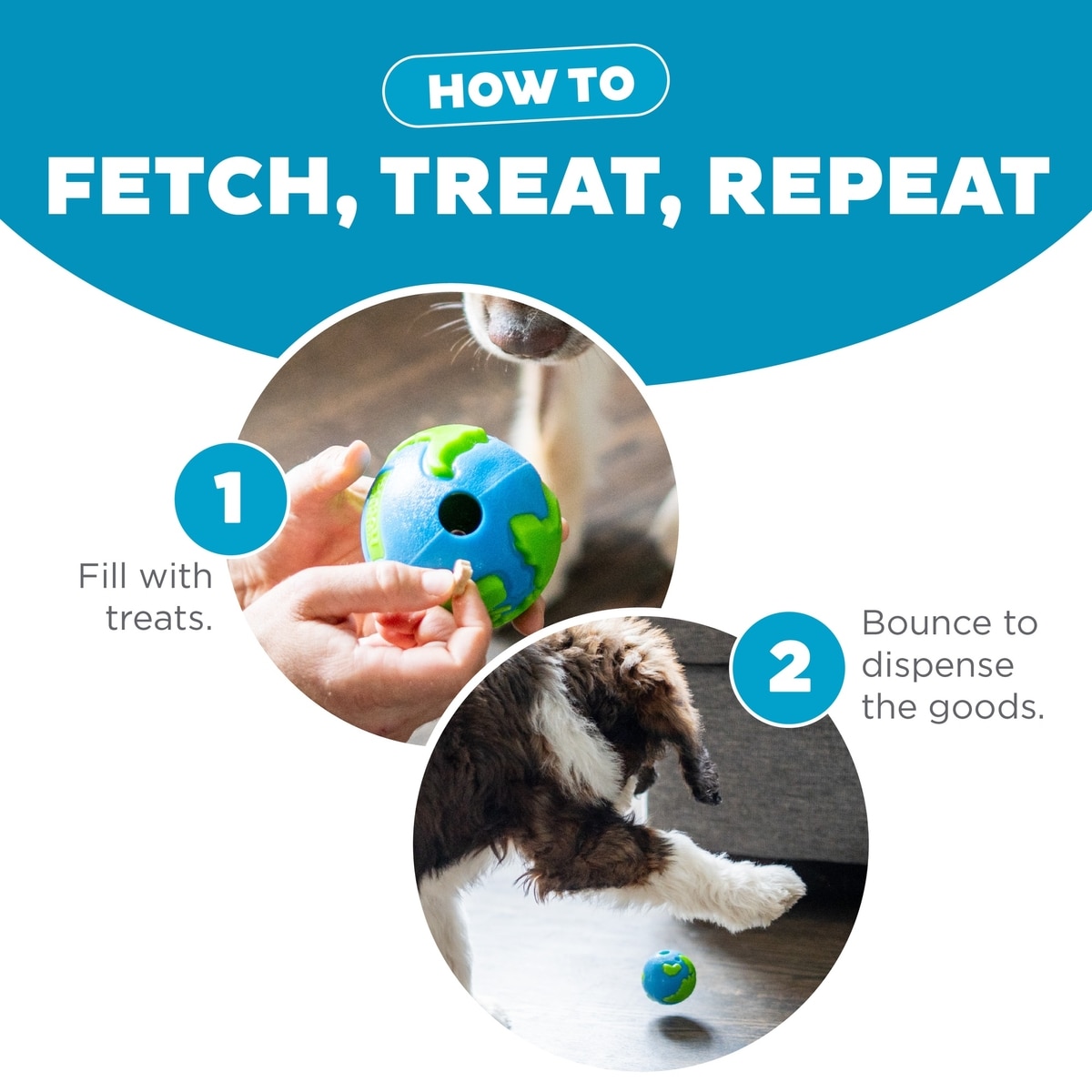 HOW TO

FETCH, TREAT, REPEAT

1

Fill with treats.

2

Bounce to dispense the goods.