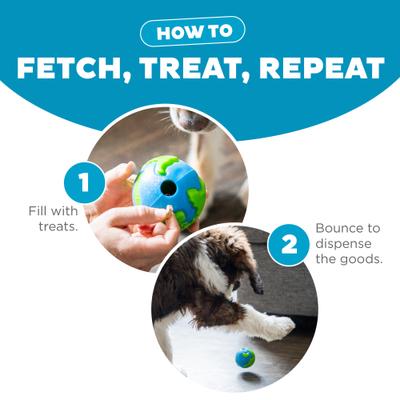 HOW TO
FETCH, TREAT, REPEAT

1
Fill with treats.

2
Bounce to dispense the goods.