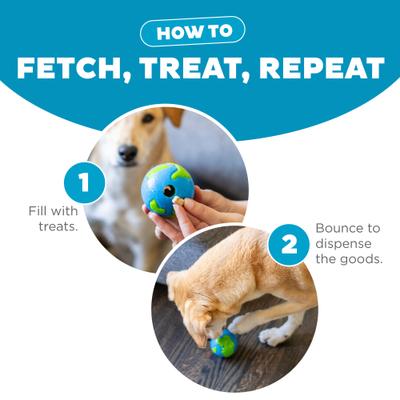 HOW TO

FETCH, TREAT, REPEAT

1

Fill with treats.

2

Bounce to dispense the goods.