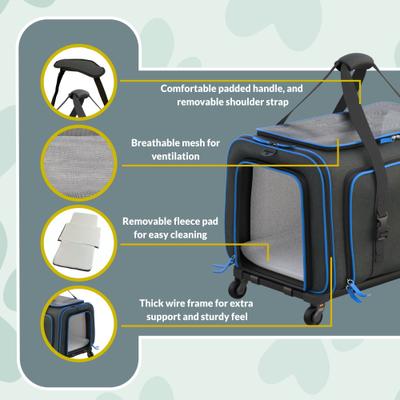 Comfortable padded handle, and removable shoulder strap

Breathable mesh for ventilation

Removable fleece pad for easy cleaning

Thick wire frame for extra support and sturdy feel