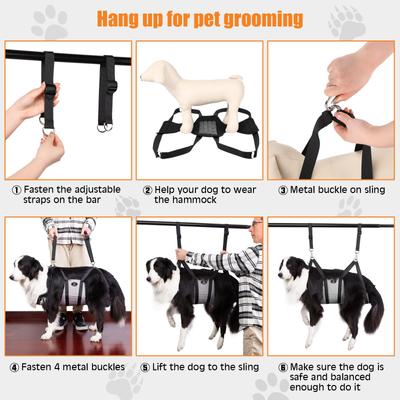 Hang up for pet grooming

① Fasten the adjustable straps on the bar

② Help your dog to wear the hammock

③ Metal buckle on sling

④ Fasten 4 metal buckles

⑤ Lift the dog to the sling

⑥ Make sure the dog is safe and balanced enough to do it