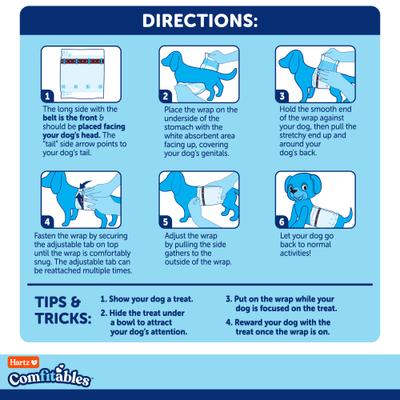 DIRECTIONS:

1
The long side with the belt is the front & should be placed facing your dog's head. The "tail" side arrow points to your dog's tail.

2
Place the wrap on the underside of the stomach with the white absorbent area facing up, covering your dog's genitals.

3
Hold the smooth end of the wrap against your dog, then pull the stretchy end up and around your dog's back.

4
Fasten the wrap by securing the adjustable tab on top until the wrap is comfortably snug. The adjustable tab can be reattached multiple times.

5
Adjust the wrap by pulling the side gathers to the outside of the wrap.

6
Let your dog go back to normal activities!

TIPS & TRICKS:

1. Show your dog a treat.
2. Hide the treat under a bowl to attract your dog's attention.
3. Put on the wrap while your dog is focused on the treat.
4. Reward your dog with the treat once the wrap is on.

Hartz
Comfitables