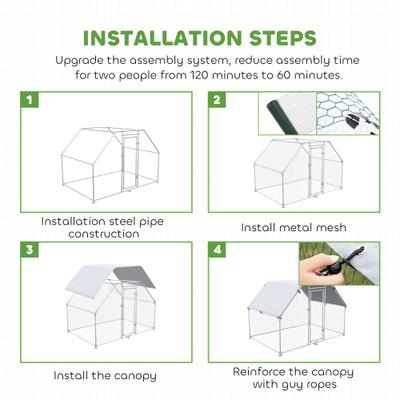 INSTALLATION STEPS

Upgrade the assembly system, reduce assembly time for two people from 120 minutes to 60 minutes.

1

Installation steel pipe construction

2

Install metal mesh

3

Install the canopy

4

Reinforce the canopy with guy ropes