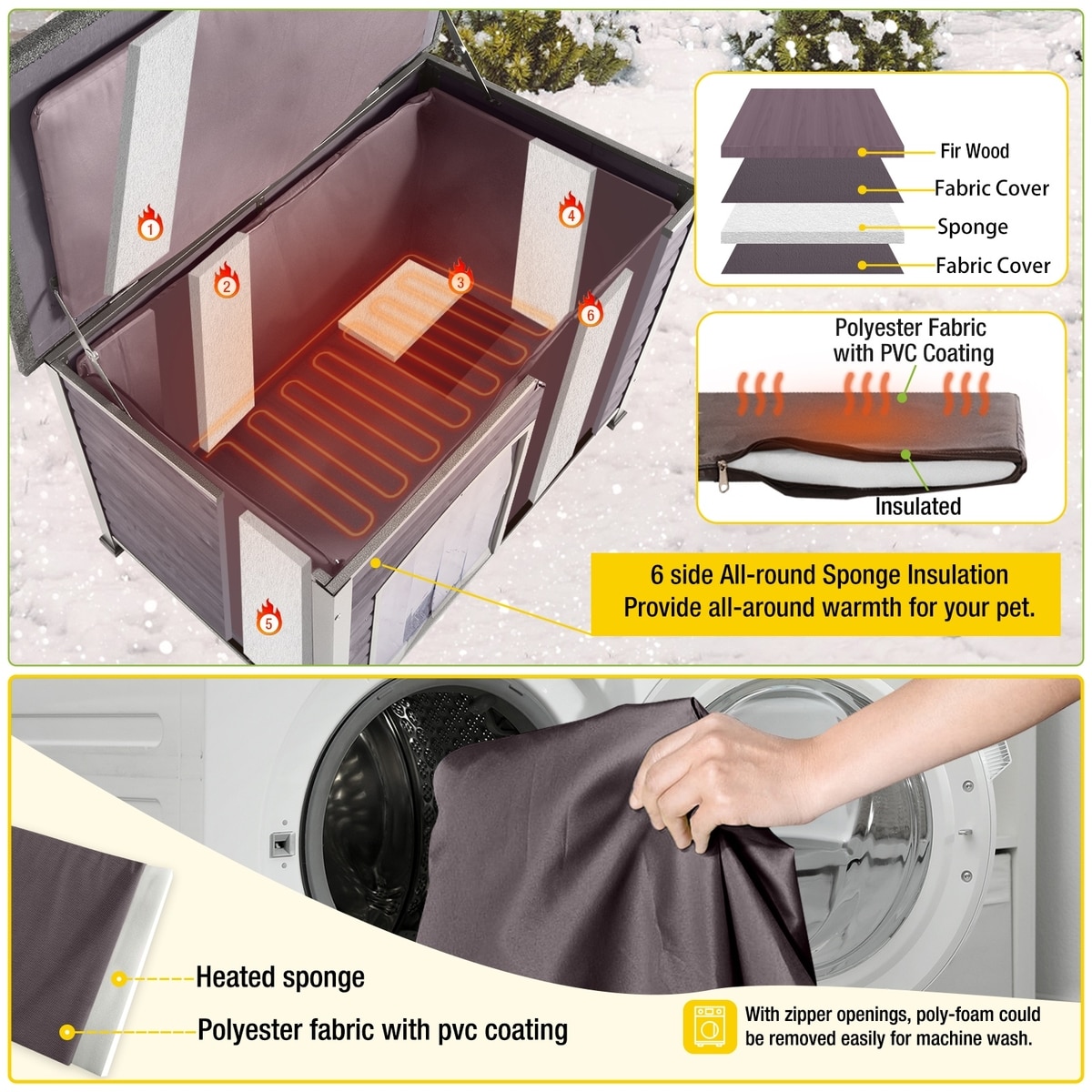 1
2
3
4
5
6

Fir Wood
Fabric Cover
Sponge
Fabric Cover

Polyester Fabric with PVC Coating
Insulated

6 side All-round Sponge Insulation
Provide all-around warmth for your pet.

Heated sponge
Polyester fabric with pvc coating

With zipper openings, poly-foam could be removed easily for machine wash.