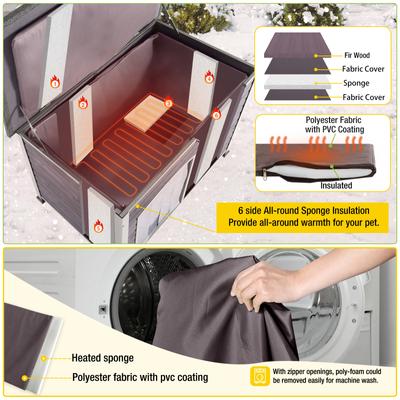 1
2
3
4
5
6

Fir Wood
Fabric Cover
Sponge
Fabric Cover

Polyester Fabric with PVC Coating

Insulated

6 side All-round Sponge Insulation
Provide all-around warmth for your pet.

Heated sponge
Polyester fabric with pvc coating

With zipper openings, poly-foam could be removed easily for machine wash.