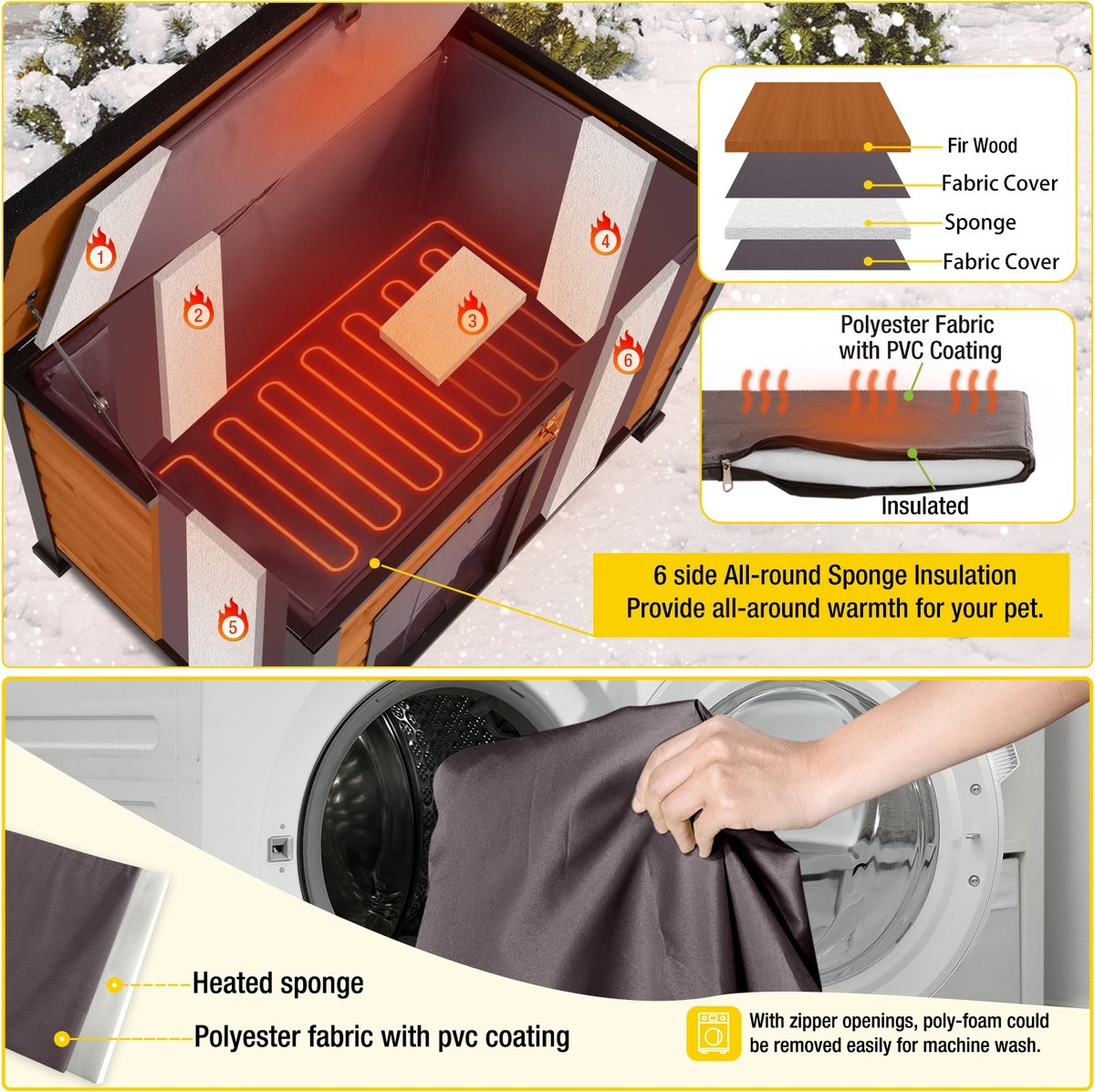 1
2
3
4
5
6

Fir Wood
Fabric Cover
Sponge
Fabric Cover

Polyester Fabric with PVC Coating

Insulated

6 side All-round Sponge Insulation Provide all-around warmth for your pet.

Heated sponge

Polyester fabric with pvc coating

With zipper openings, poly-foam could be removed easily for machine wash.