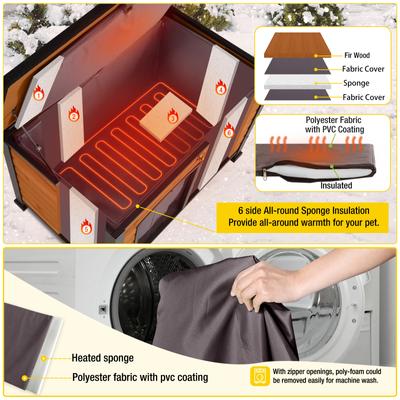 1
2
3
4
5
6

Fir Wood
Fabric Cover
Sponge
Fabric Cover

Polyester Fabric with PVC Coating
Insulated

6 side All-round Sponge Insulation
Provide all-around warmth for your pet.

Heated sponge
Polyester fabric with pvc coating

With zipper openings, poly-foam could be removed easily for machine wash.