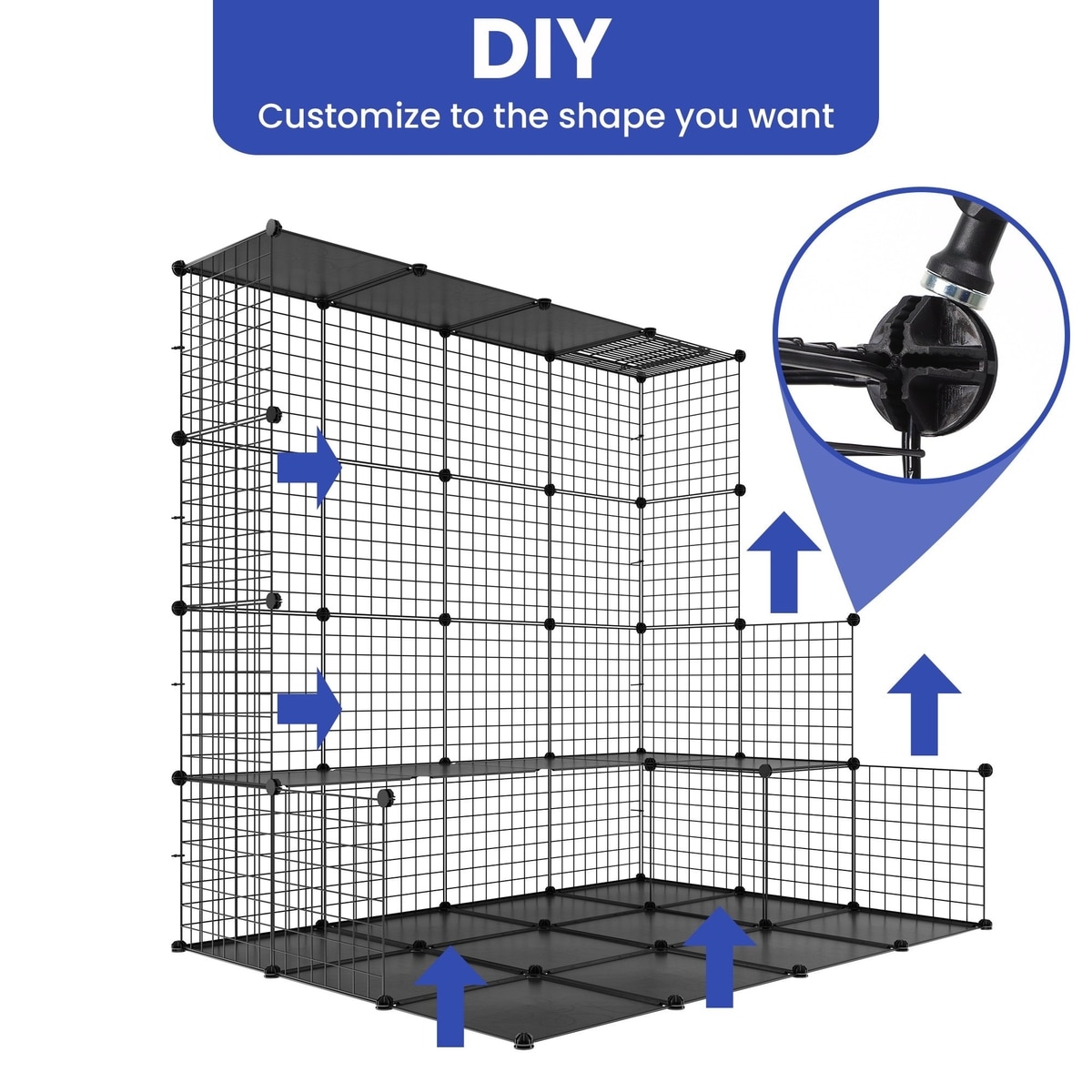 DIY
Customize to the shape you want