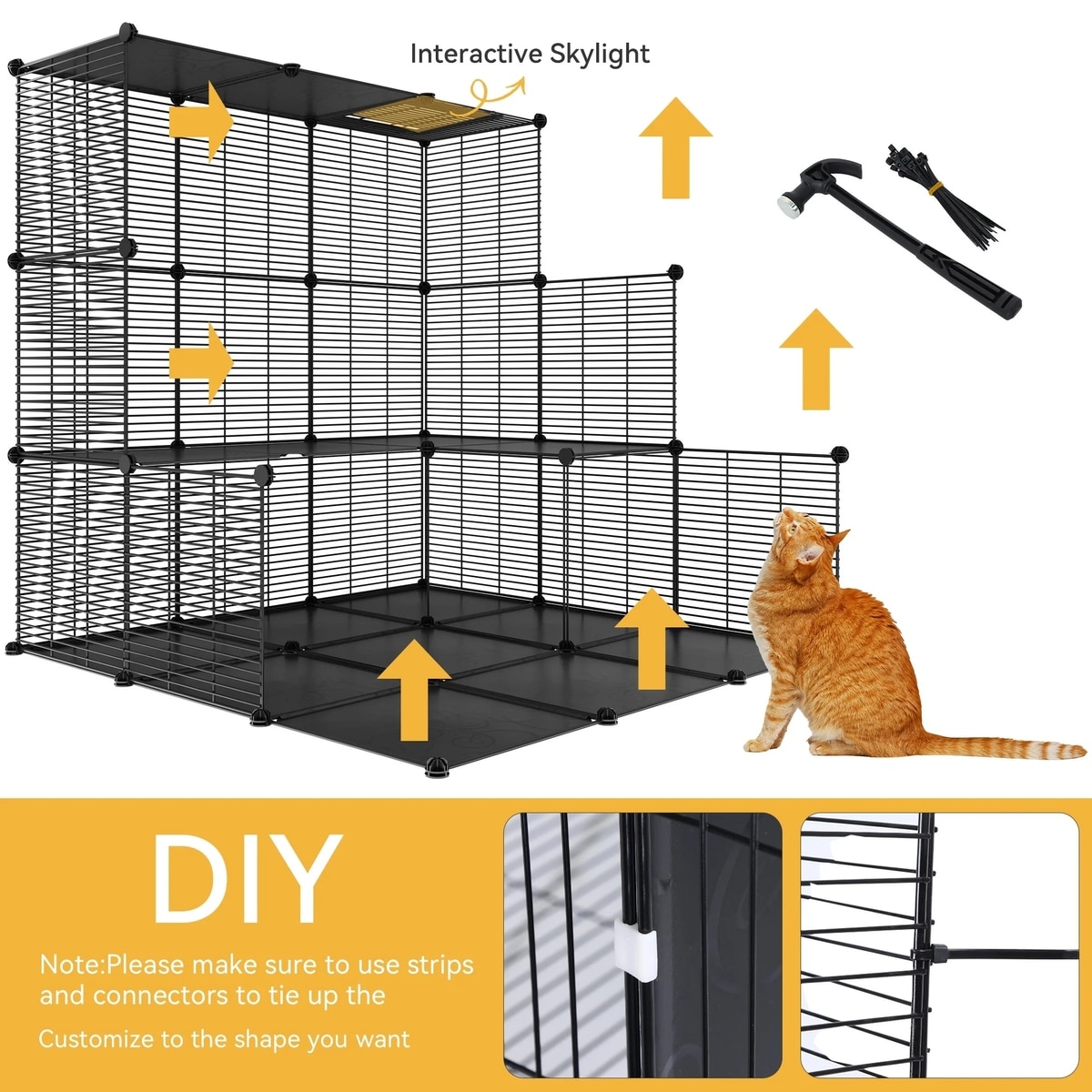 Interactive Skylight

DIY

Note:Please make sure to use strips and connectors to tie up the

Customize to the shape you want