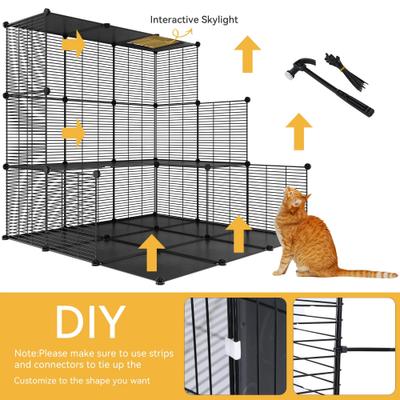 Interactive Skylight

DIY

Note:Please make sure to use strips and connectors to tie up the

Customize to the shape you want