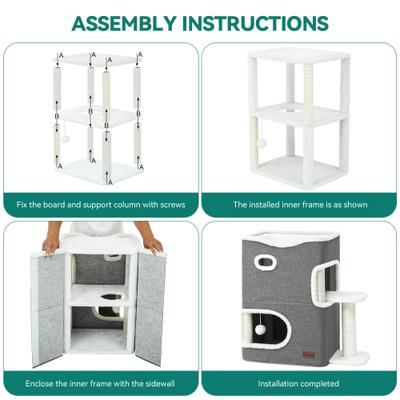 ASSEMBLY INSTRUCTIONS

A A A A
B B B B
A A A A

Fix the board and support column with screws

The installed inner frame is as shown

Enclose the inner frame with the sidewall

Installation completed