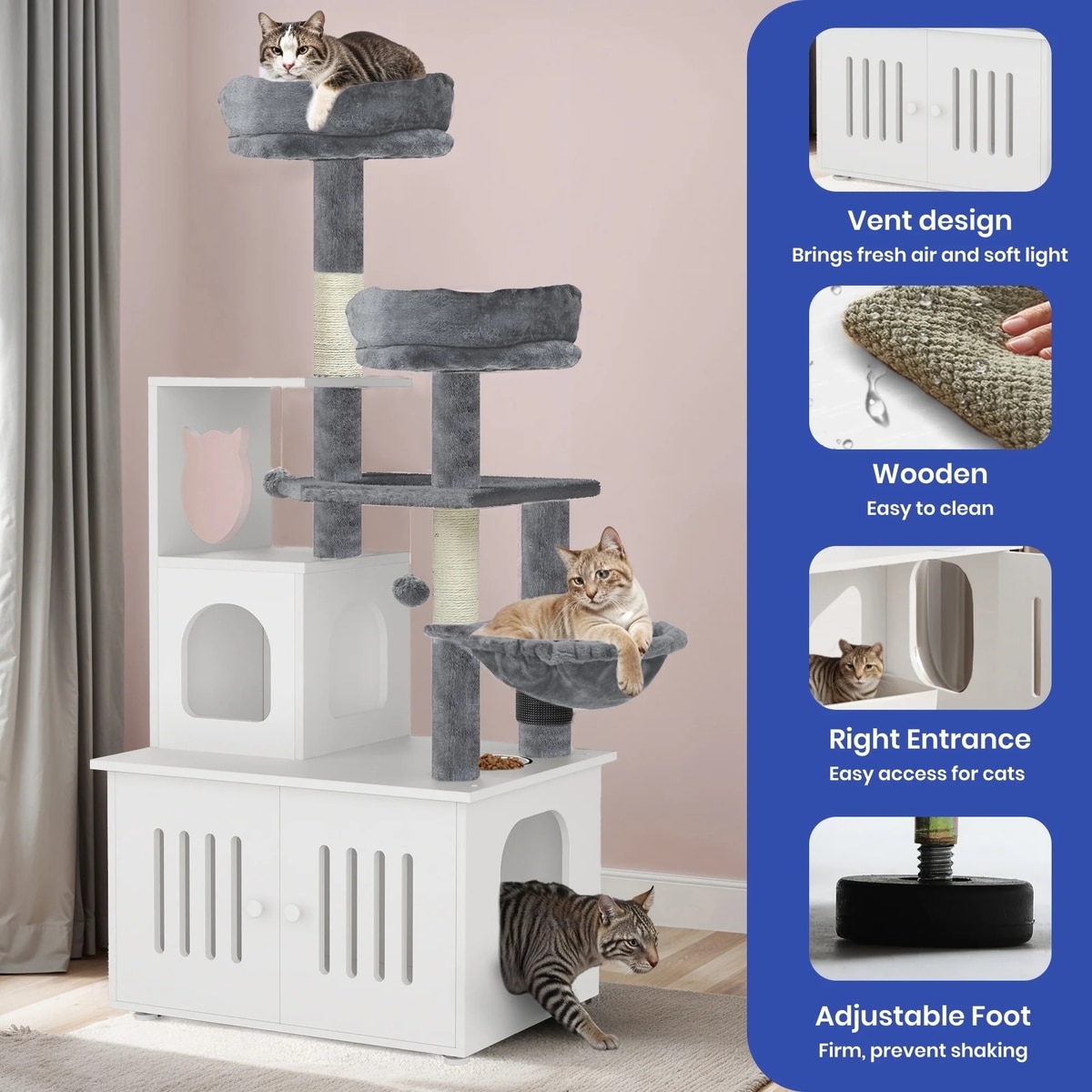 Vent design
Brings fresh air and soft light

Wooden
Easy to clean

Right Entrance
Easy access for cats

Adjustable Foot
Firm, prevent shaking