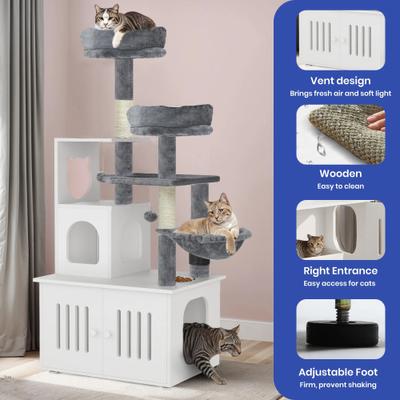 Vent design
Brings fresh air and soft light

Wooden
Easy to clean

Right Entrance
Easy access for cats

Adjustable Foot
Firm, prevent shaking