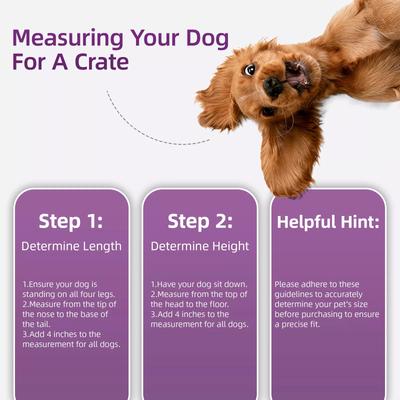 Measuring Your Dog For A Crate

Step 1:

Determine Length

1.Ensure your dog is standing on all four legs.
2.Measure from the tip of the nose to the base of the tail.
3.Add 4 inches to the measurement for all dogs.

Step 2:

Determine Height

1.Have your dog sit down.
2.Measure from the top of the head to the floor.
3.Add 4 inches to the measurement for all dogs.

Helpful Hint:

Please adhere to these guidelines to accurately determine your pet's size before purchasing to ensure a precise fit.