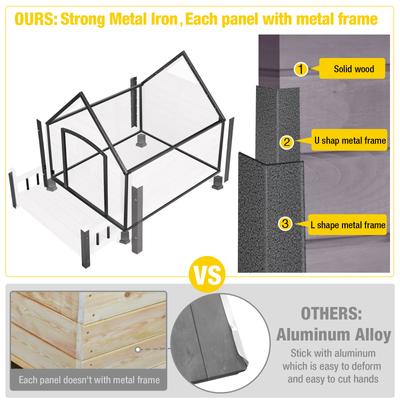 OURS: Strong Metal Iron, Each panel with metal frame

1 Solid wood

2 U shap metal frame

3 L shape metal frame

VS

Each panel doesn't with metal frame

OTHERS:
Aluminum Alloy

Stick with aluminum which is easy to deform and easy to cut hands