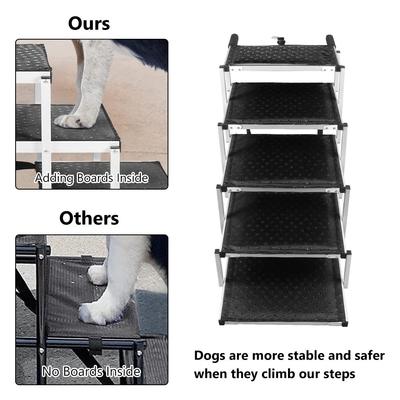 Ours

Adding Boards Inside

Others

No Boards Inside

Dogs are more stable and safer when they climb our steps