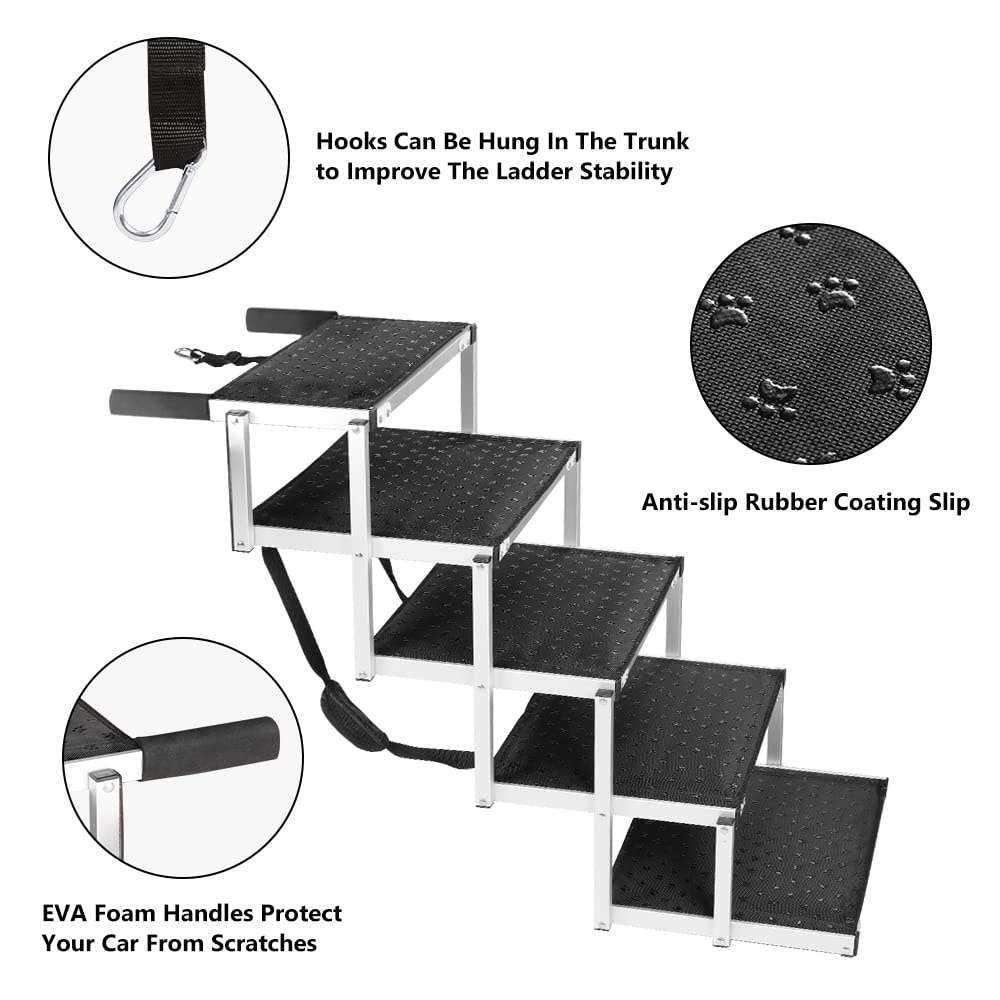 Hooks Can Be Hung In The Trunk to Improve The Ladder Stability

Anti-slip Rubber Coating Slip

EVA Foam Handles Protect Your Car From Scratches