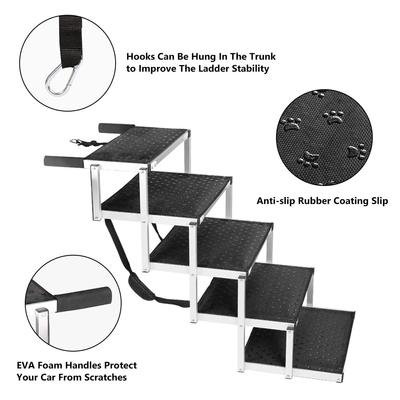 Hooks Can Be Hung In The Trunk to Improve The Ladder Stability

Anti-slip Rubber Coating Slip

EVA Foam Handles Protect Your Car From Scratches