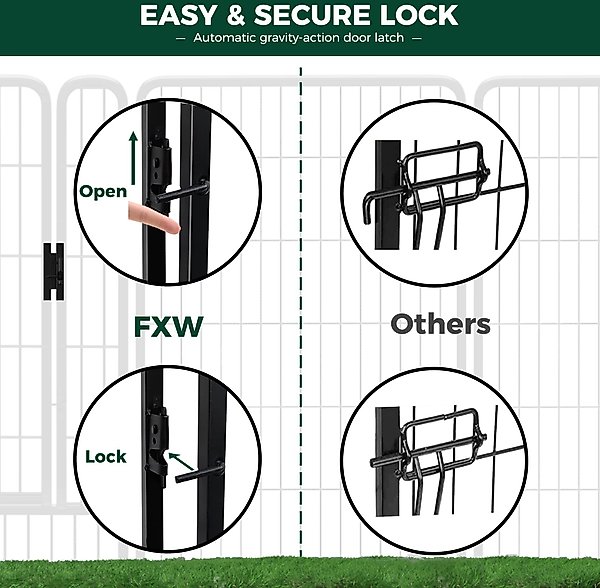 EASY & SECURE LOCK
— Automatic gravity-action door latch —

Open

FXW

Lock

Others