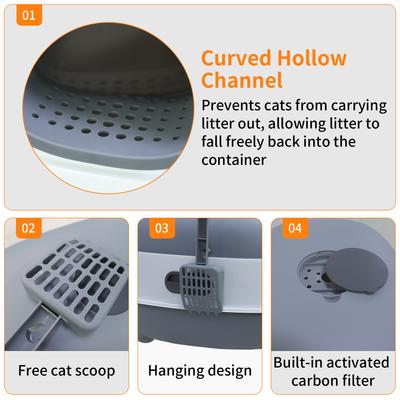 01

Curved Hollow Channel

Prevents cats from carrying litter out, allowing litter to fall freely back into the container

02

Free cat scoop

03

Hanging design

04

Built-in activated carbon filter