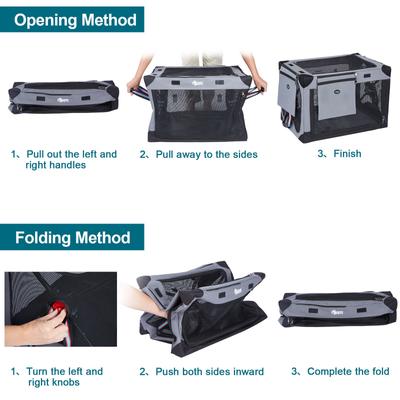 Opening Method

1、Pull out the left and right handles

2、Pull away to the sides

3、Finish

Folding Method

1、Turn the left and right knobs

2、Push both sides inward

3、Complete the fold