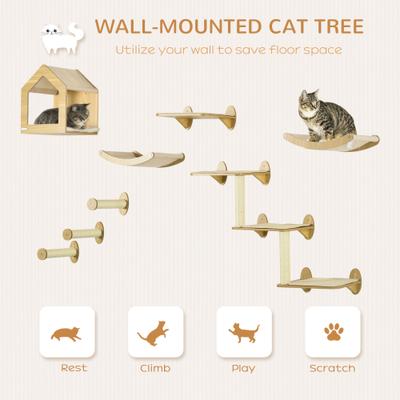 WALL-MOUNTED CAT TREE
Utilize your wall to save floor space

Rest Climb Play Scratch