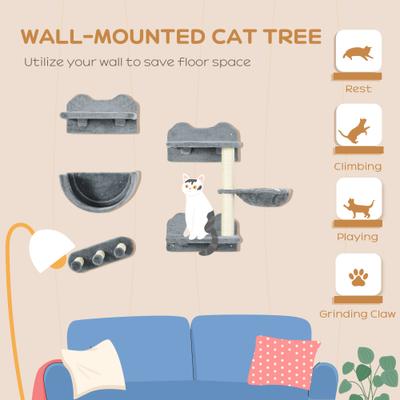 WALL-MOUNTED CAT TREE

Utilize your wall to save floor space

Rest

Climbing

Playing

Grinding Claw