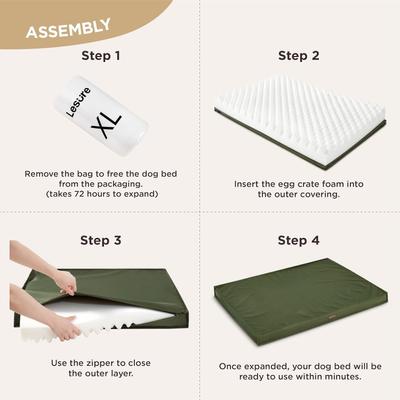 ASSEMBLY

Step 1

Lesure
XL

Remove the bag to free the dog bed from the packaging.
(takes 72 hours to expand)

Step 2

Insert the egg crate foam into the outer covering.

Step 3

Use the zipper to close the outer layer.

Step 4

Once expanded, your dog bed will be ready to use within minutes.