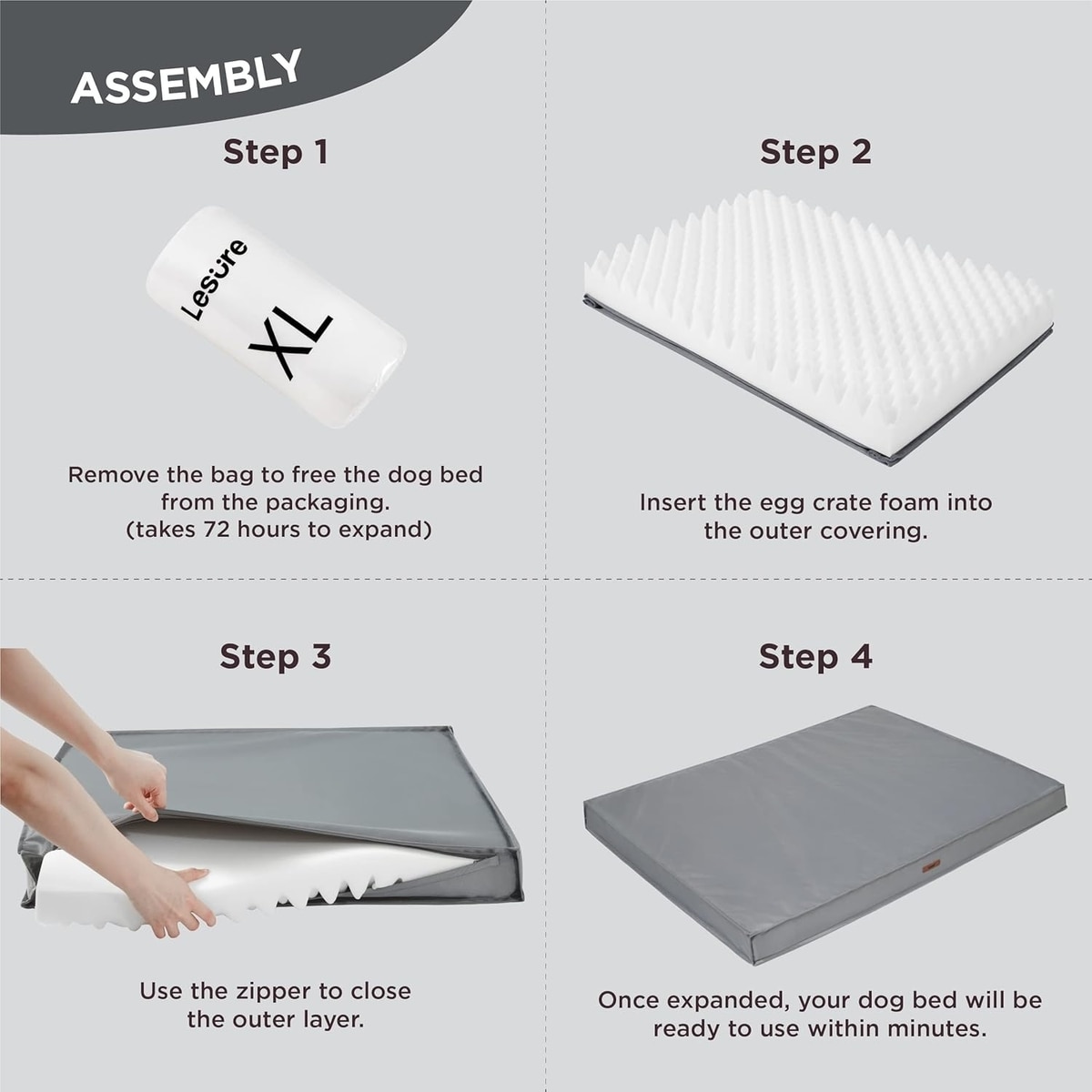 ASSEMBLY

Step 1

Lesure
XL

Remove the bag to free the dog bed from the packaging.
(takes 72 hours to expand)

Step 2

Insert the egg crate foam into the outer covering.

Step 3

Use the zipper to close the outer layer.

Step 4

Once expanded, your dog bed will be ready to use within minutes.