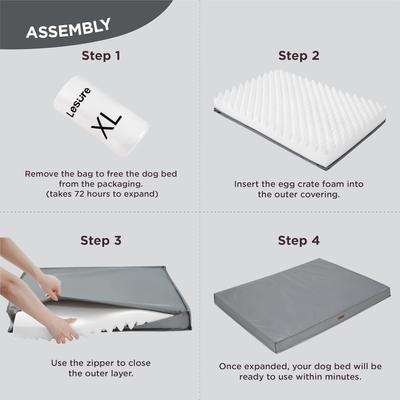 ASSEMBLY

Step 1

Lesure
XL

Remove the bag to free the dog bed from the packaging.
(takes 72 hours to expand)

Step 2

Insert the egg crate foam into the outer covering.

Step 3

Use the zipper to close the outer layer.

Step 4

Once expanded, your dog bed will be ready to use within minutes.