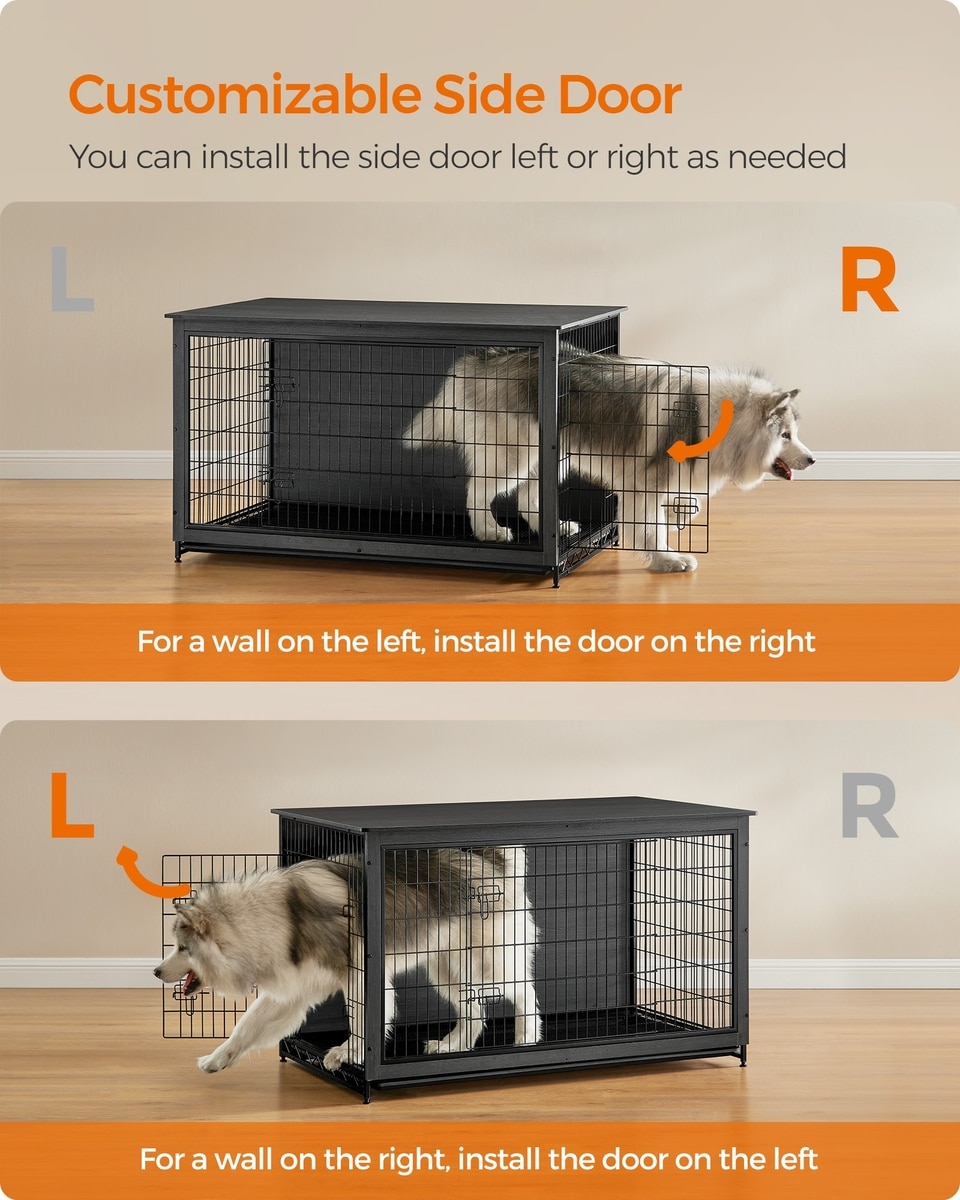 Customizable Side Door

You can install the side door left or right as needed

L

R

For a wall on the left, install the door on the right

L

R

For a wall on the right, install the door on the left