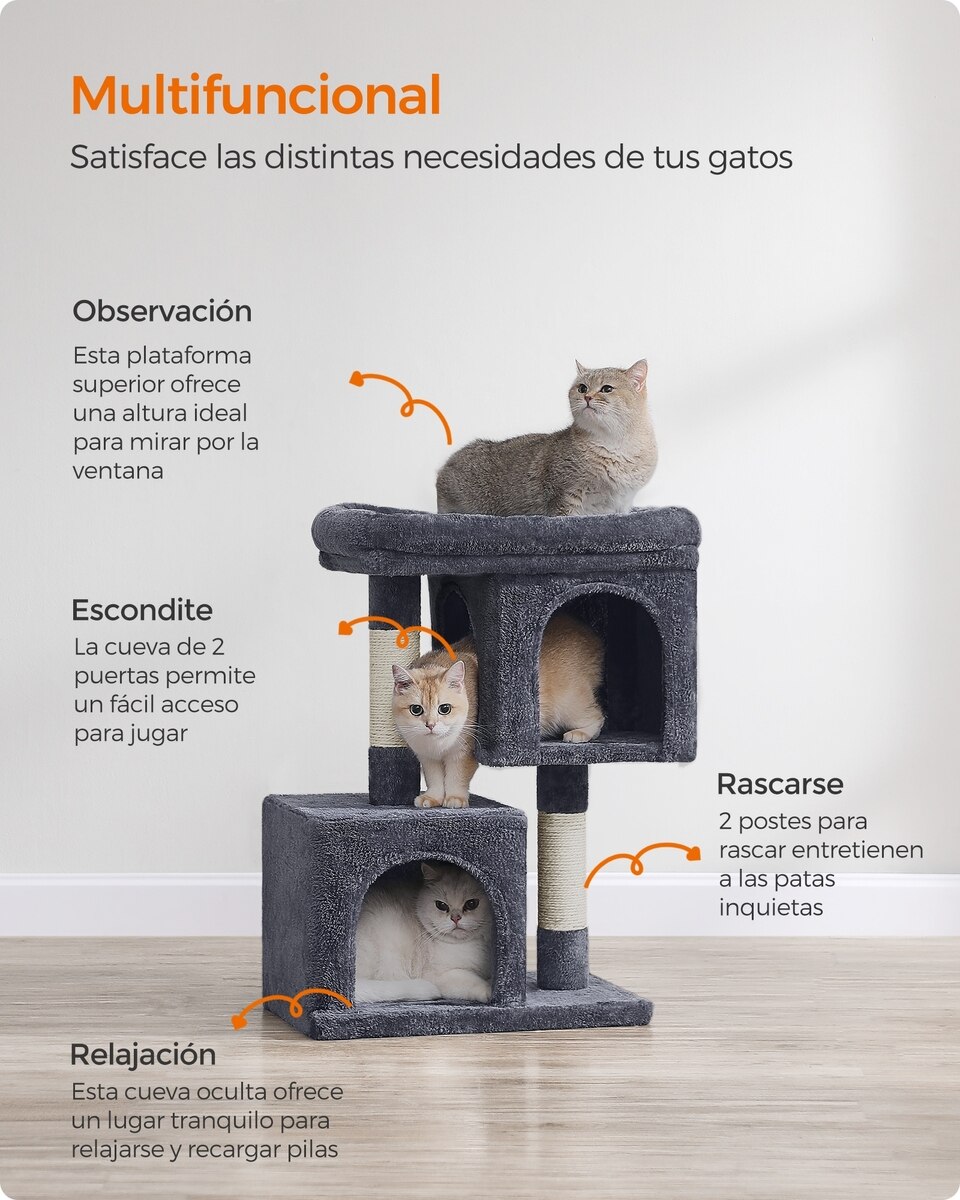 Multifuncional

Satisface las distintas necesidades de tus gatos

Observación

Esta plataforma superior ofrece una altura ideal para mirar por la ventana

Escondite

La cueva de 2 puertas permite un fácil acceso para jugar

Rascarse

2 postes para rascar entretienen a las patas inquietas

Relajación

Esta cueva oculta ofrece un lugar tranquilo para relajarse y recargar pilas