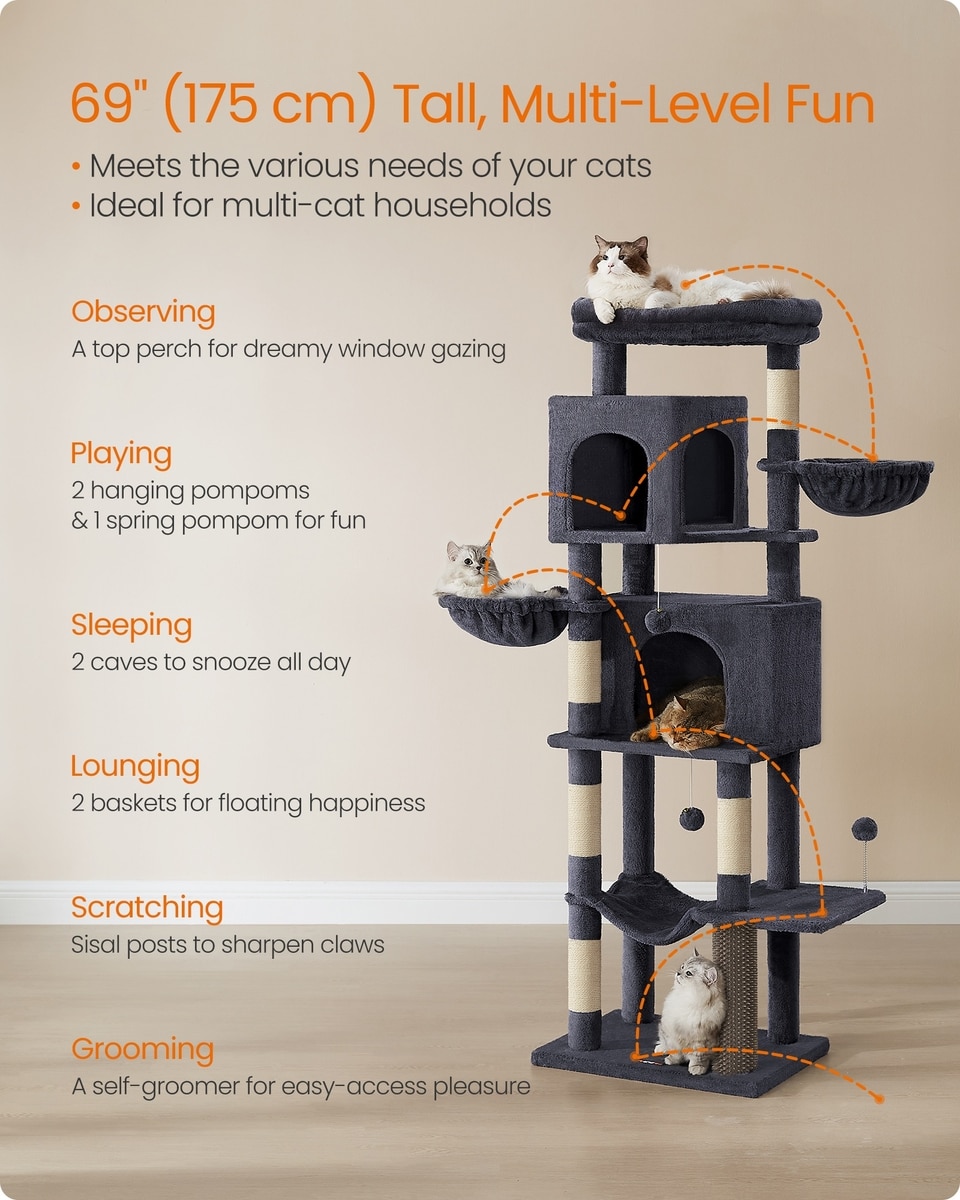 69" (175 cm) Tall, Multi-Level Fun

• Meets the various needs of your cats
• Ideal for multi-cat households

Observing
A top perch for dreamy window gazing

Playing
2 hanging pompoms
& 1 spring pompom for fun

Sleeping
2 caves to snooze all day

Lounging
2 baskets for floating happiness

Scratching
Sisal posts to sharpen claws

Grooming
A self-groomer for easy-access pleasure