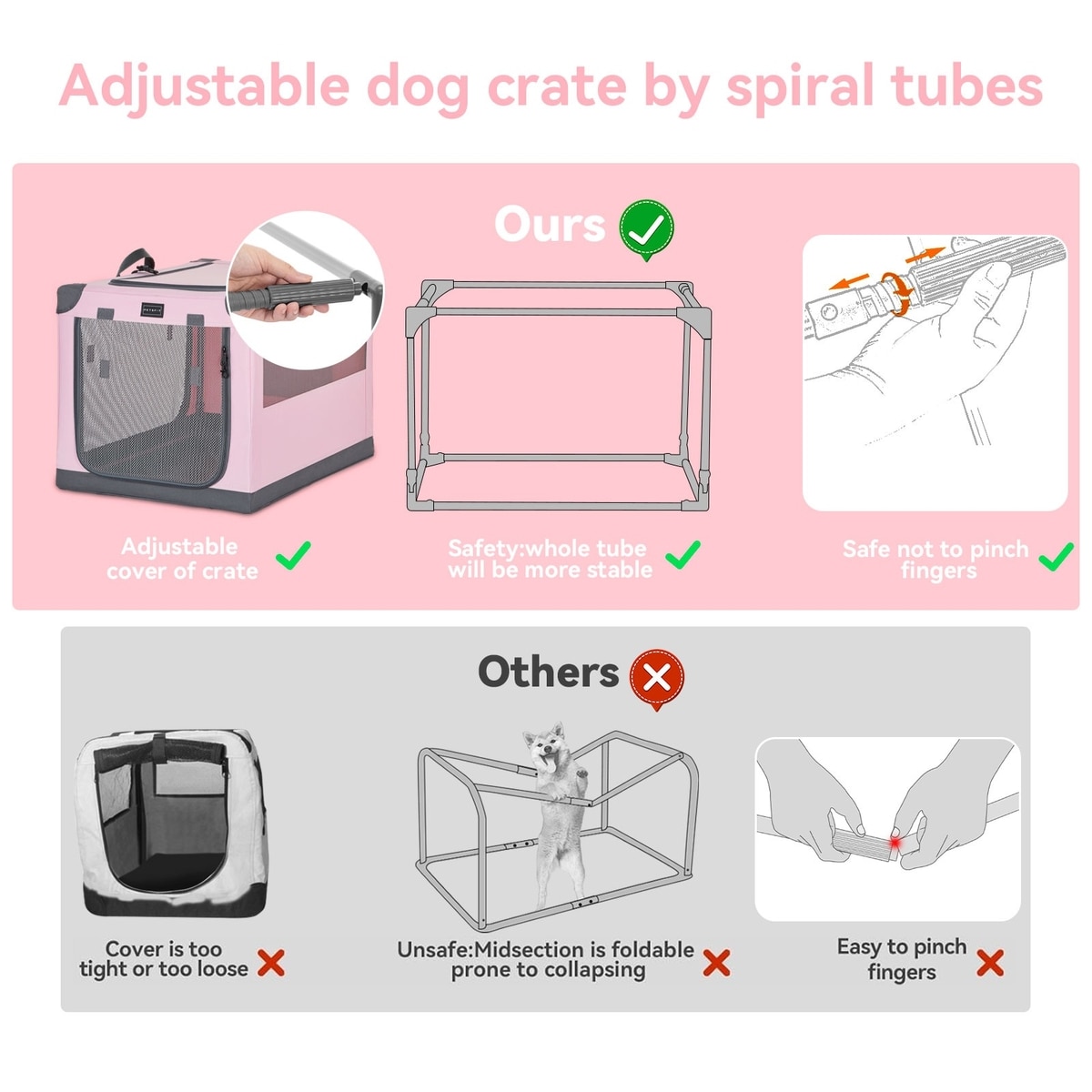 Adjustable dog crate by spiral tubes

Ours

Adjustable cover of crate

Safety:whole tube will be more stable

Safe not to pinch fingers

Others

Cover is too tight or too loose

Unsafe:Midsection is foldable prone to collapsing

Easy to pinch fingers