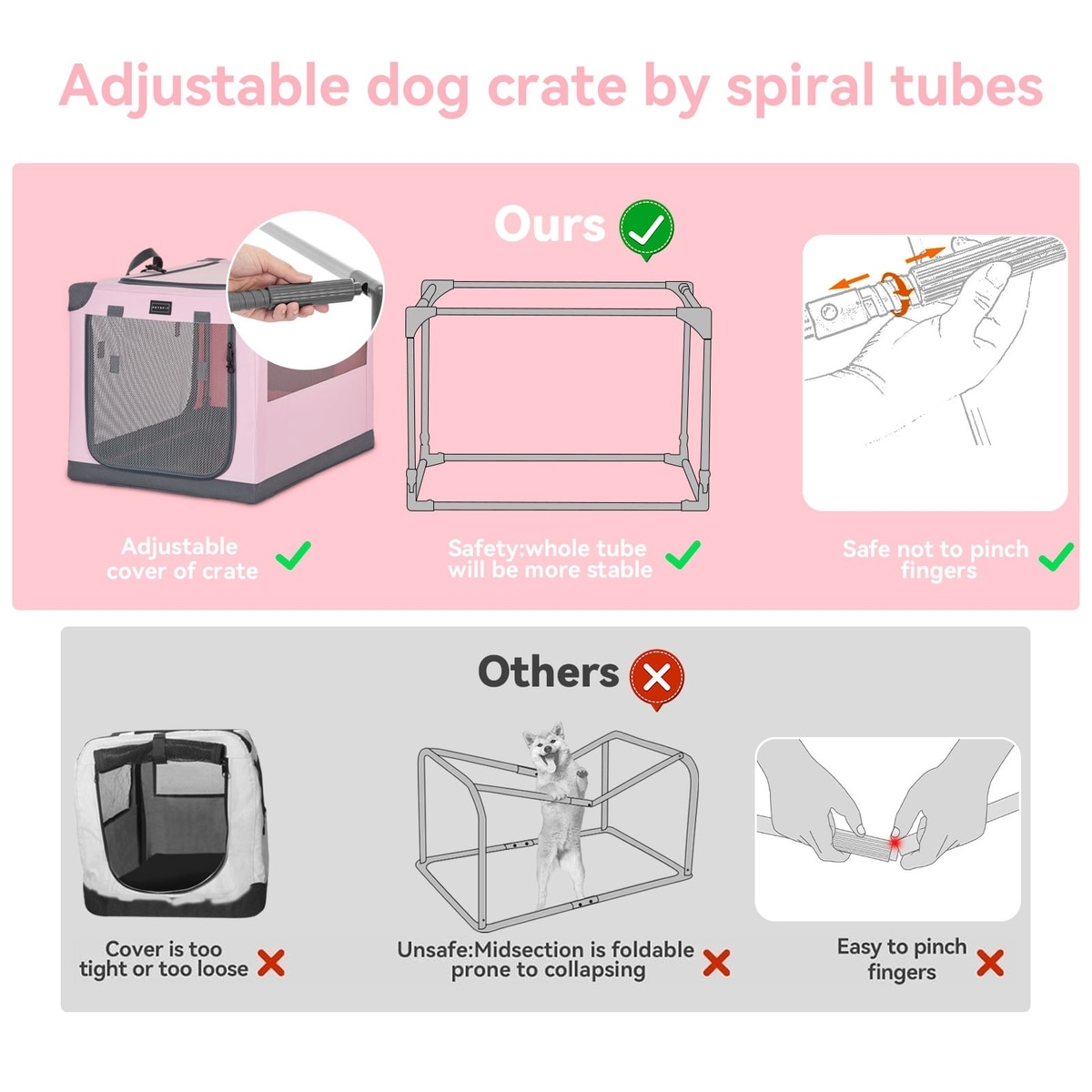 Adjustable dog crate by spiral tubes

Ours

Adjustable cover of crate

Safety:whole tube will be more stable

Safe not to pinch fingers

Others

Cover is too tight or too loose

Unsafe:Midsection is foldable prone to collapsing

Easy to pinch fingers