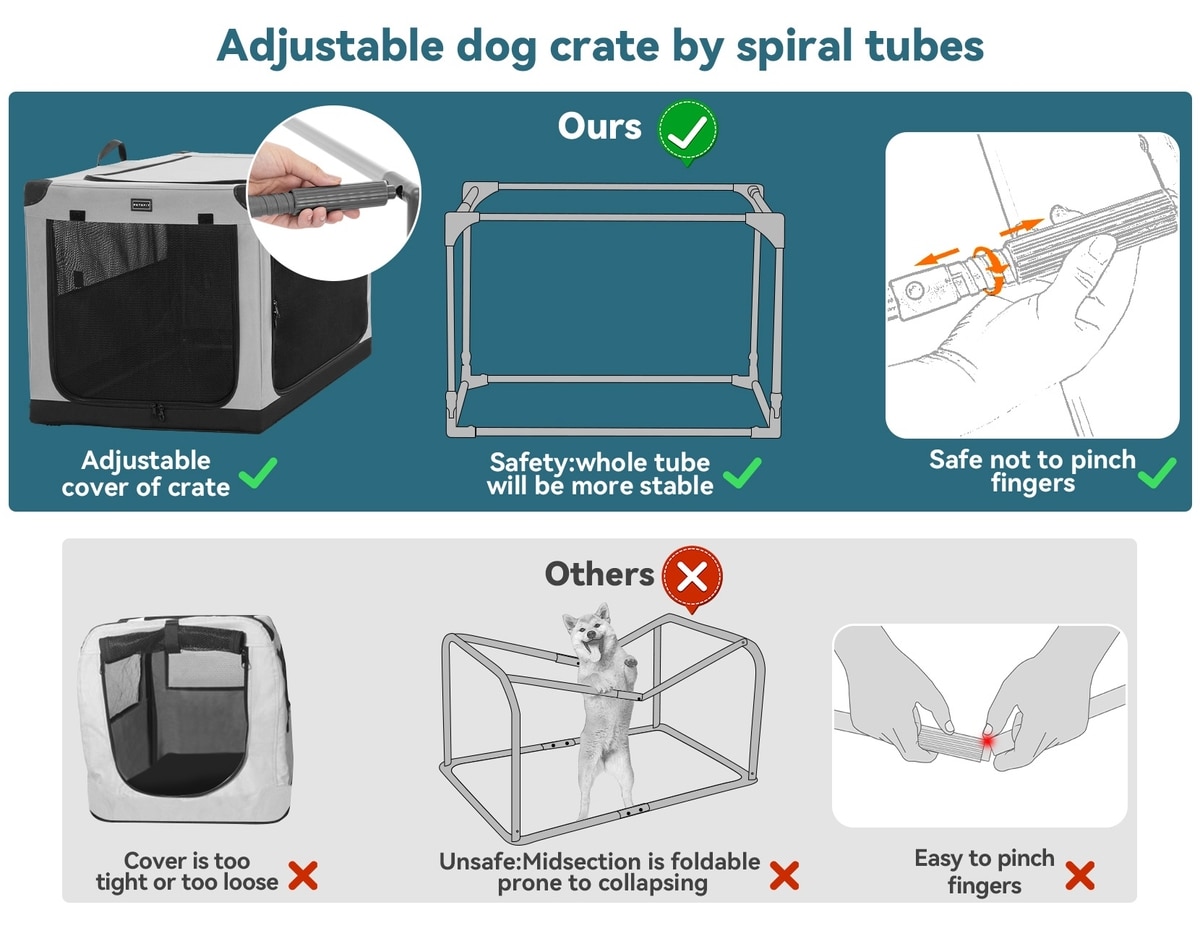 Adjustable dog crate by spiral tubes

Ours

Adjustable cover of crate

Safety:whole tube will be more stable

Safe not to pinch fingers

Others

Cover is too tight or too loose

Unsafe:Midsection is foldable prone to collapsing

Easy to pinch fingers