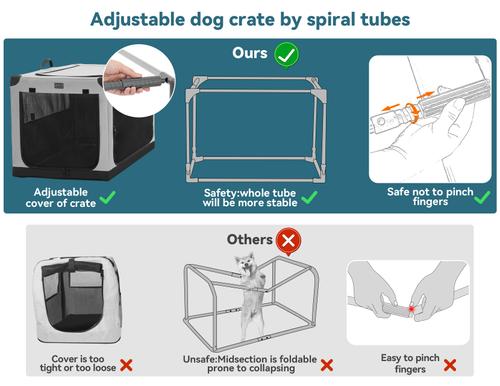 Adjustable dog crate by spiral tubes

Ours

Adjustable cover of crate

Safety:whole tube will be more stable

Safe not to pinch fingers

Others

Cover is too tight or too loose

Unsafe:Midsection is foldable prone to collapsing

Easy to pinch fingers