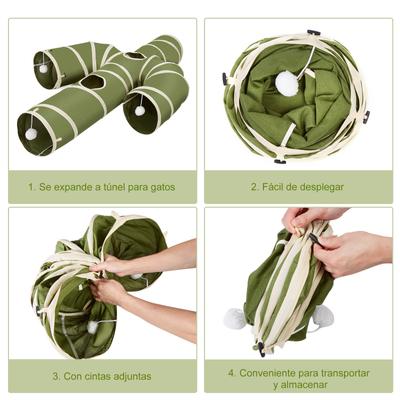 1. Se expande a túnel para gatos

2. Fácil de desplegar

3. Con cintas adjuntas

4. Conveniente para transportar y almacenar