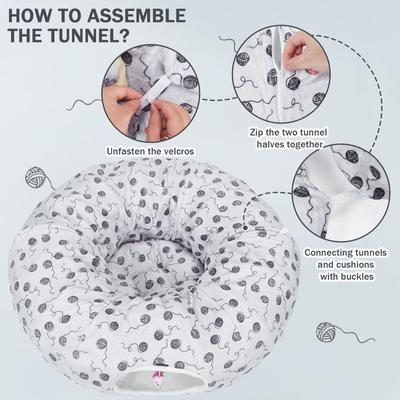 HOW TO ASSEMBLE THE TUNNEL?

Unfasten the velcros

Zip the two tunnel halves together

Connecting tunnels and cushions with buckles