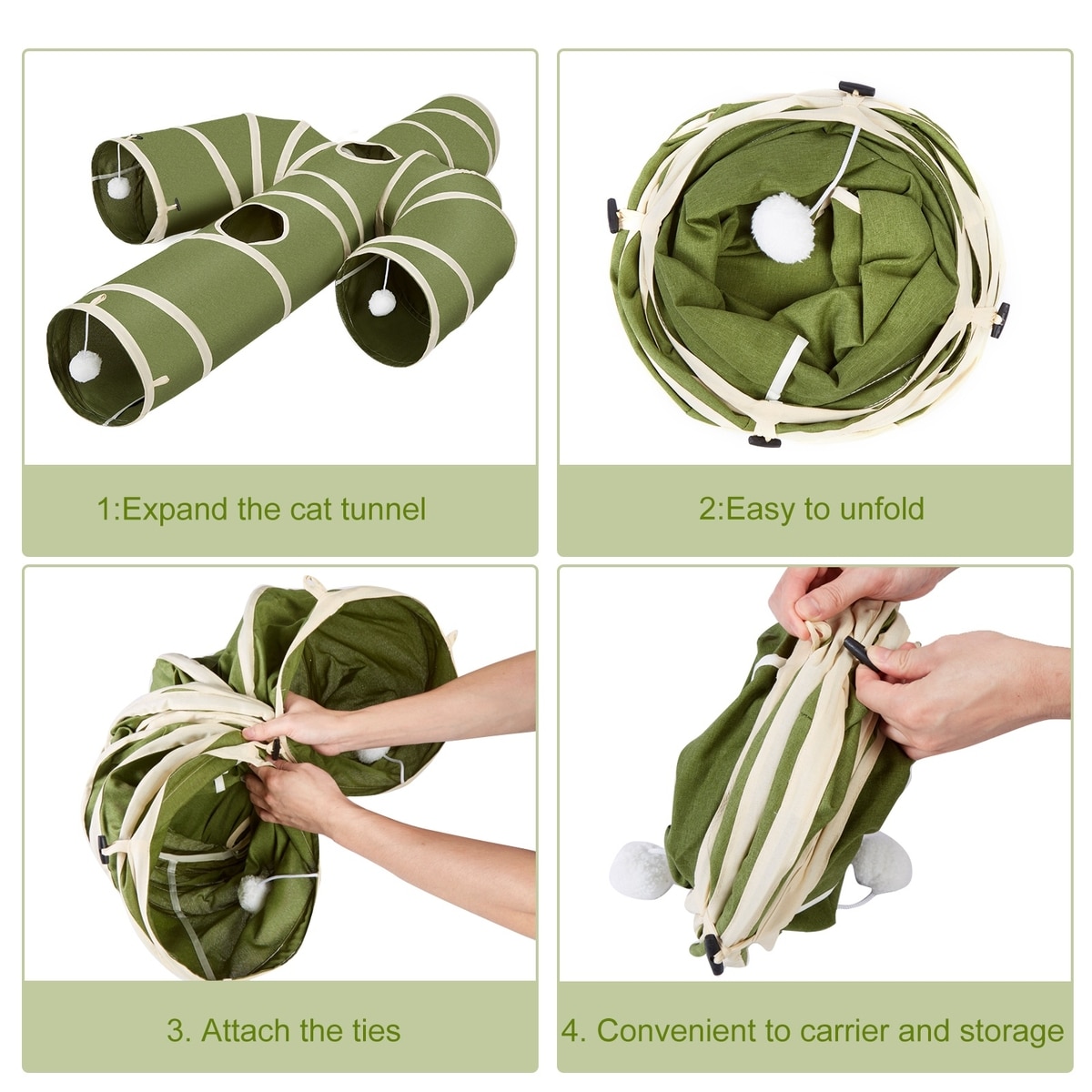 1:Expand the cat tunnel

2:Easy to unfold

3. Attach the ties

4. Convenient to carrier and storage