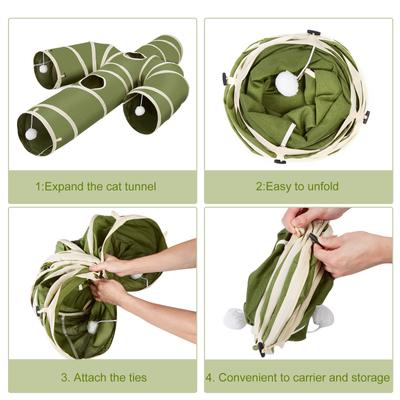 1:Expand the cat tunnel

2:Easy to unfold

3. Attach the ties

4. Convenient to carrier and storage